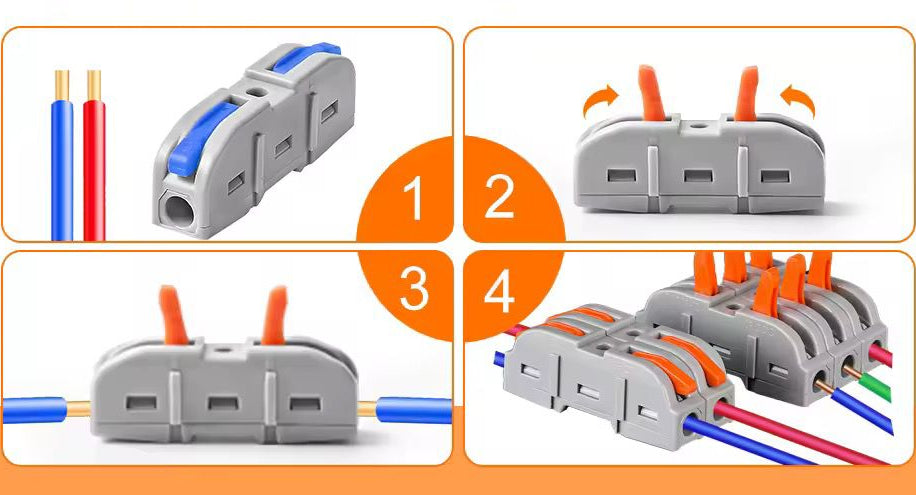 1
2
3
4